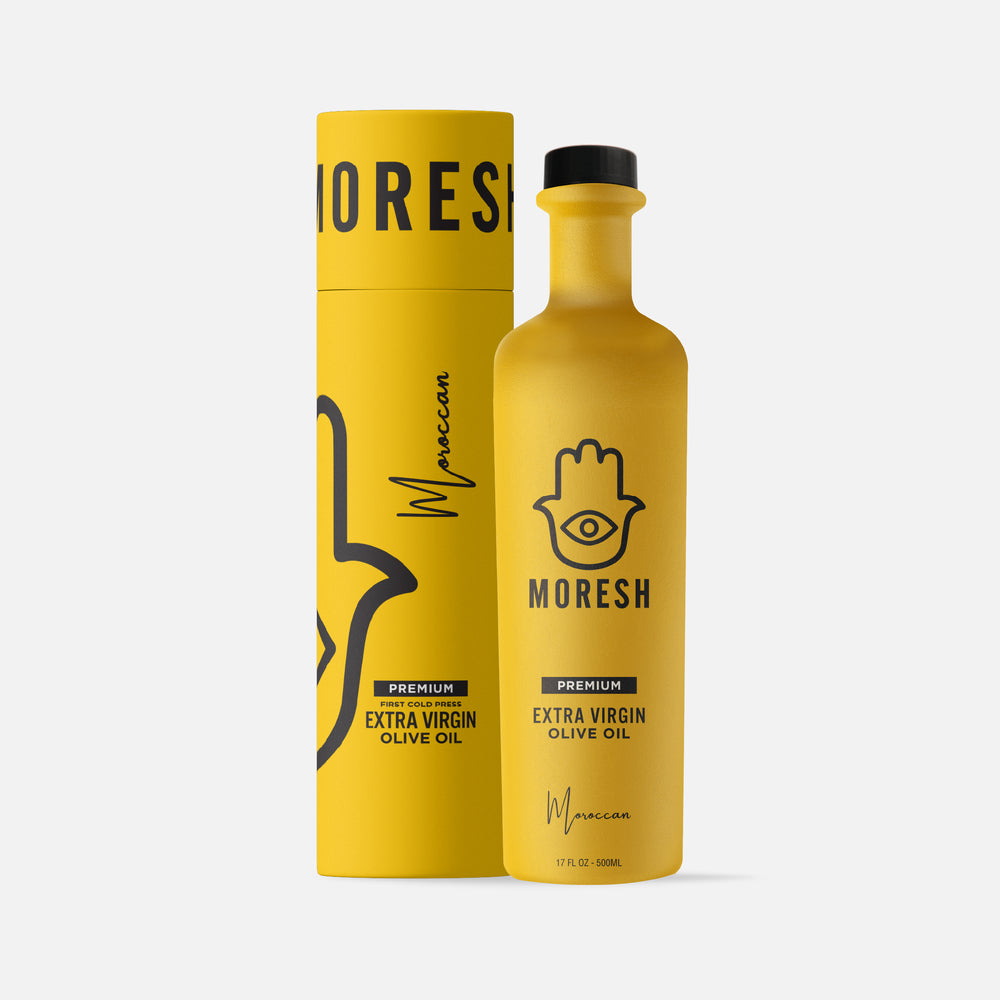 MORESH

Moroccan

PREMIUM
FIRST COLD PRESS
EXTRA VIRGIN
OLIVE OIL

MORESH

PREMIUM
EXTRA VIRGIN
OLIVE OIL

Moroccan

17 FL OZ - 500ML