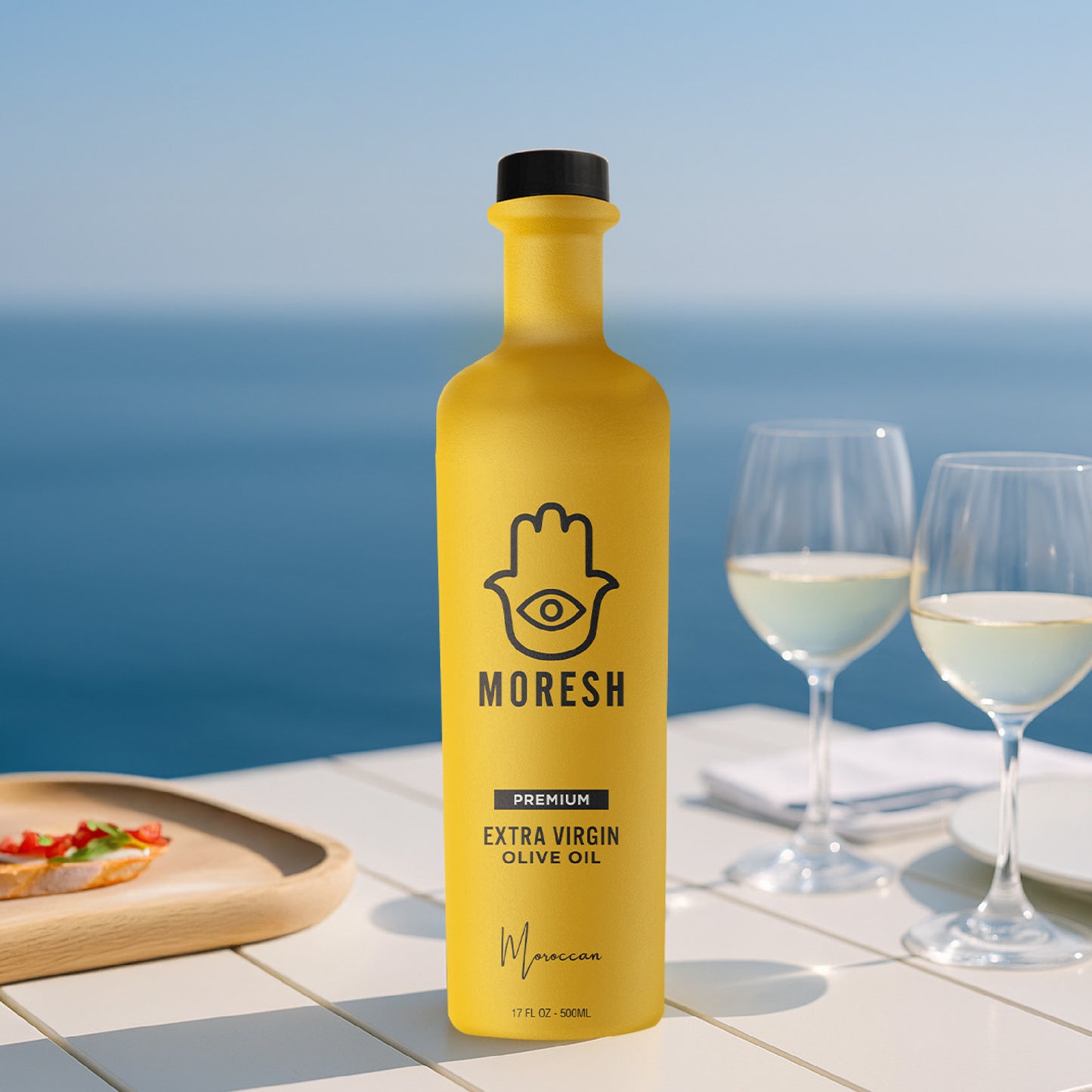 MORESH

PREMIUM

EXTRA VIRGIN
OLIVE OIL

Moroccan

17 FL OZ - 500ML